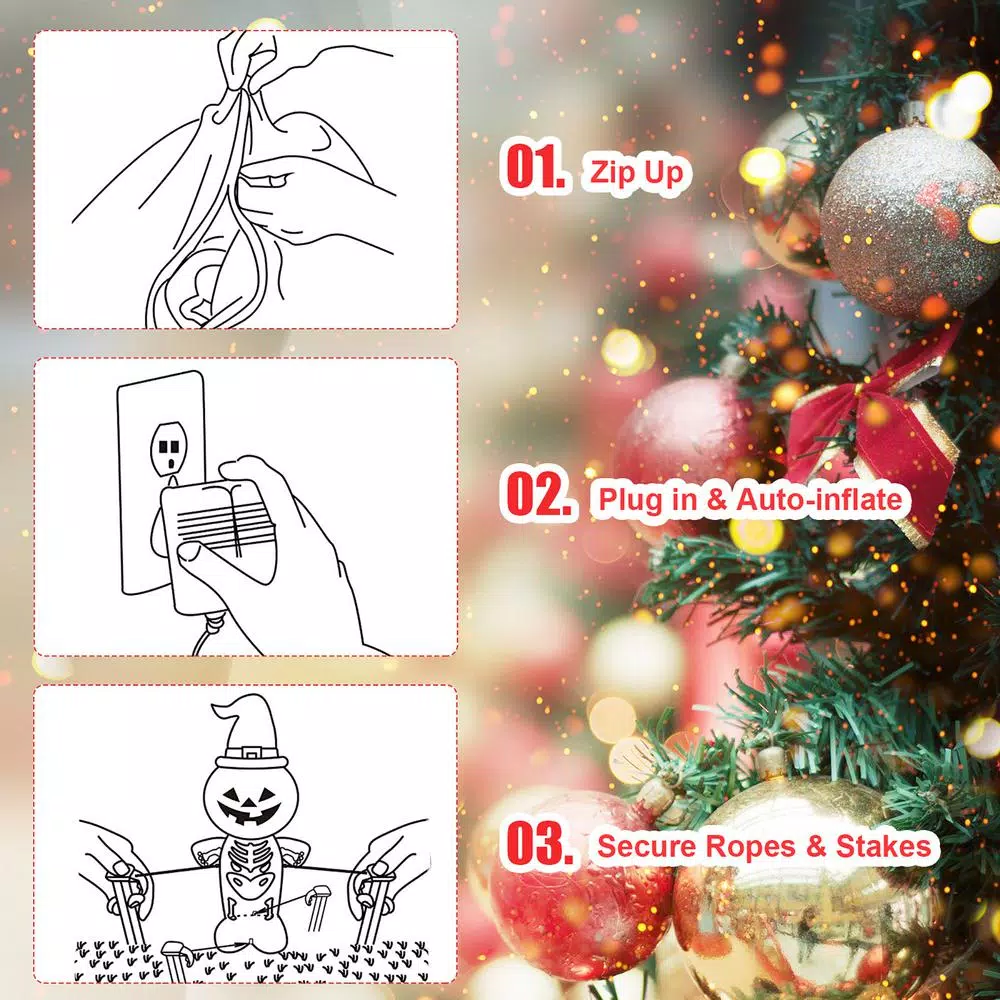 01. Zip Up

02. Plug in & Auto-inflate

03. Secure Ropes & Stakes